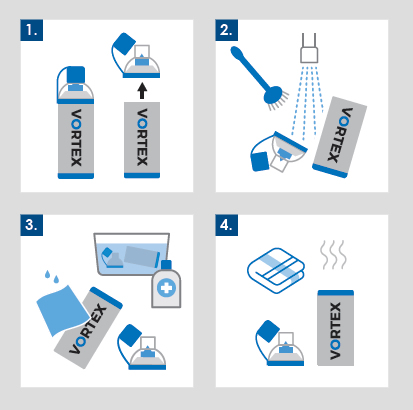 1.

VORTEX

VORTEX

2.

VORTEX

3.

VORTEX

4.

VORTEX