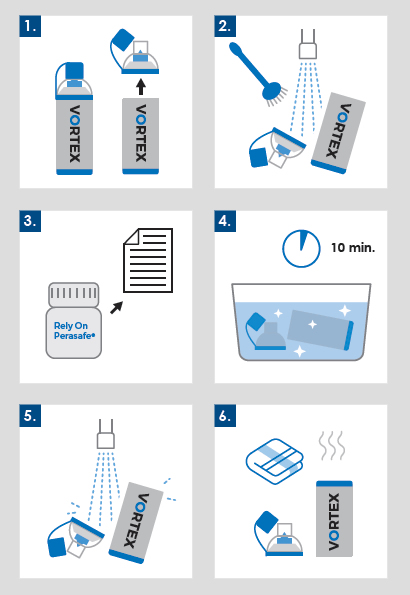 1.

VORTEX

VORTEX

2.

VORTEX

3.

Rely On Perasafe®

4.

10 min.

5.

VORTEX

6.

VORTEX