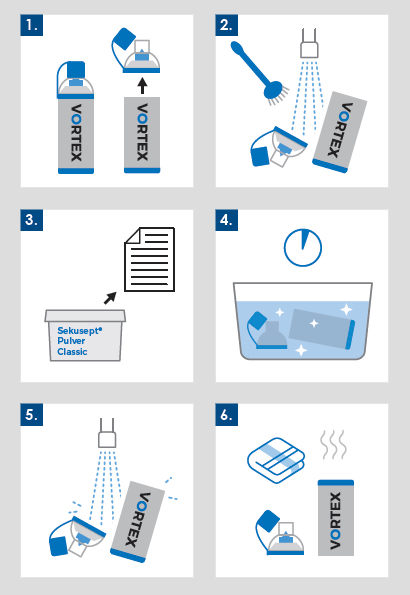 1.

VORTEX

VORTEX

2.

VORTEX

3.

Sekusept®
Pulver
Classic

4.

5.

VORTEX

6.

VORTEX