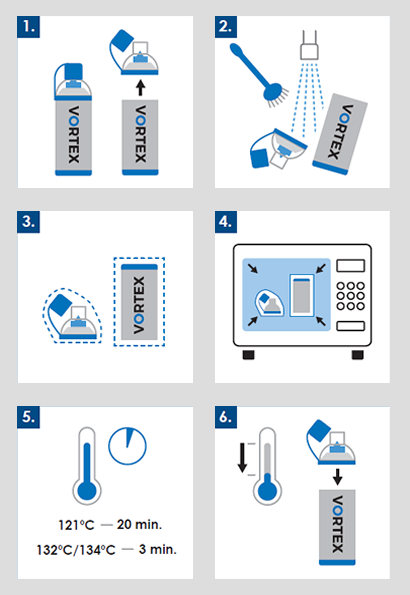 1.

VORTEX

VORTEX

2.

VORTEX

3.

VORTEX

4.

5.

121°C — 20 min.

132°C/134°C — 3 min.

6.

VORTEX